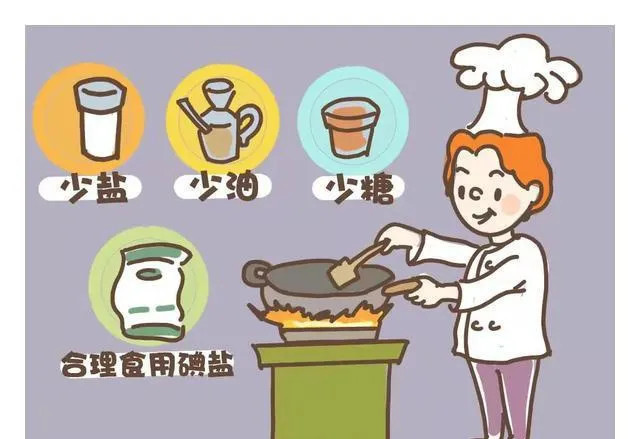 少盐

少油

少糖

合理食用碘盐