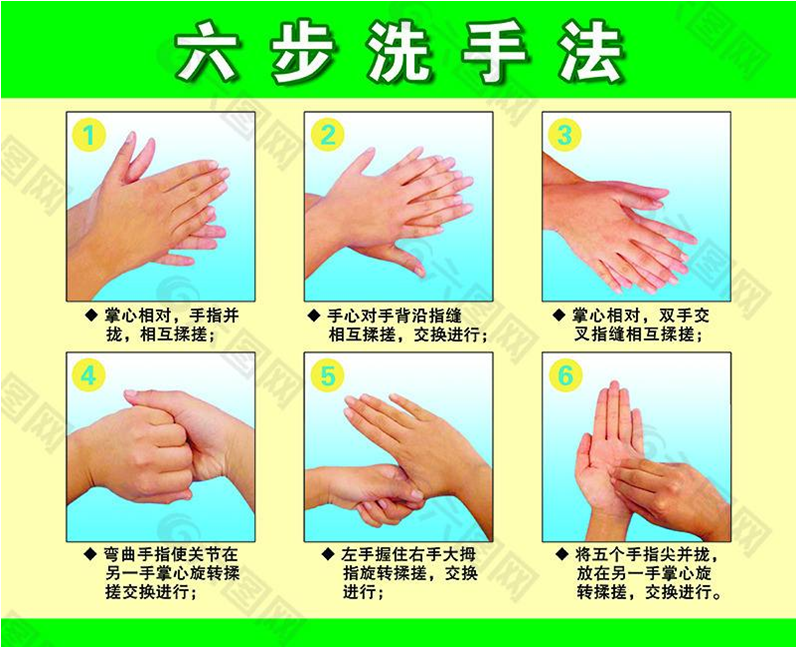 六步洗手法

1

◆ 掌心相对，手指并拢，相互揉搓；

2

◆ 手心对手背沿指缝相互揉搓，交换进行；

3

◆ 掌心相对，双手交叉指缝相互揉搓；

4

◆ 弯曲手指使关节在另一手掌心旋转揉搓交换进行；

5

◆ 左手握住右手大拇指旋转揉搓，交换进行；

6

◆ 将五个手指尖并拢，放在另一手掌心旋转揉搓，交换进行。